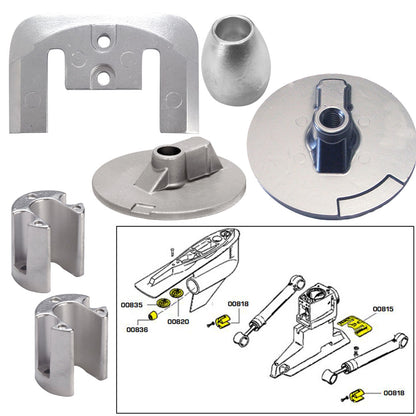 00835
00836
00820
00818
00815
00818